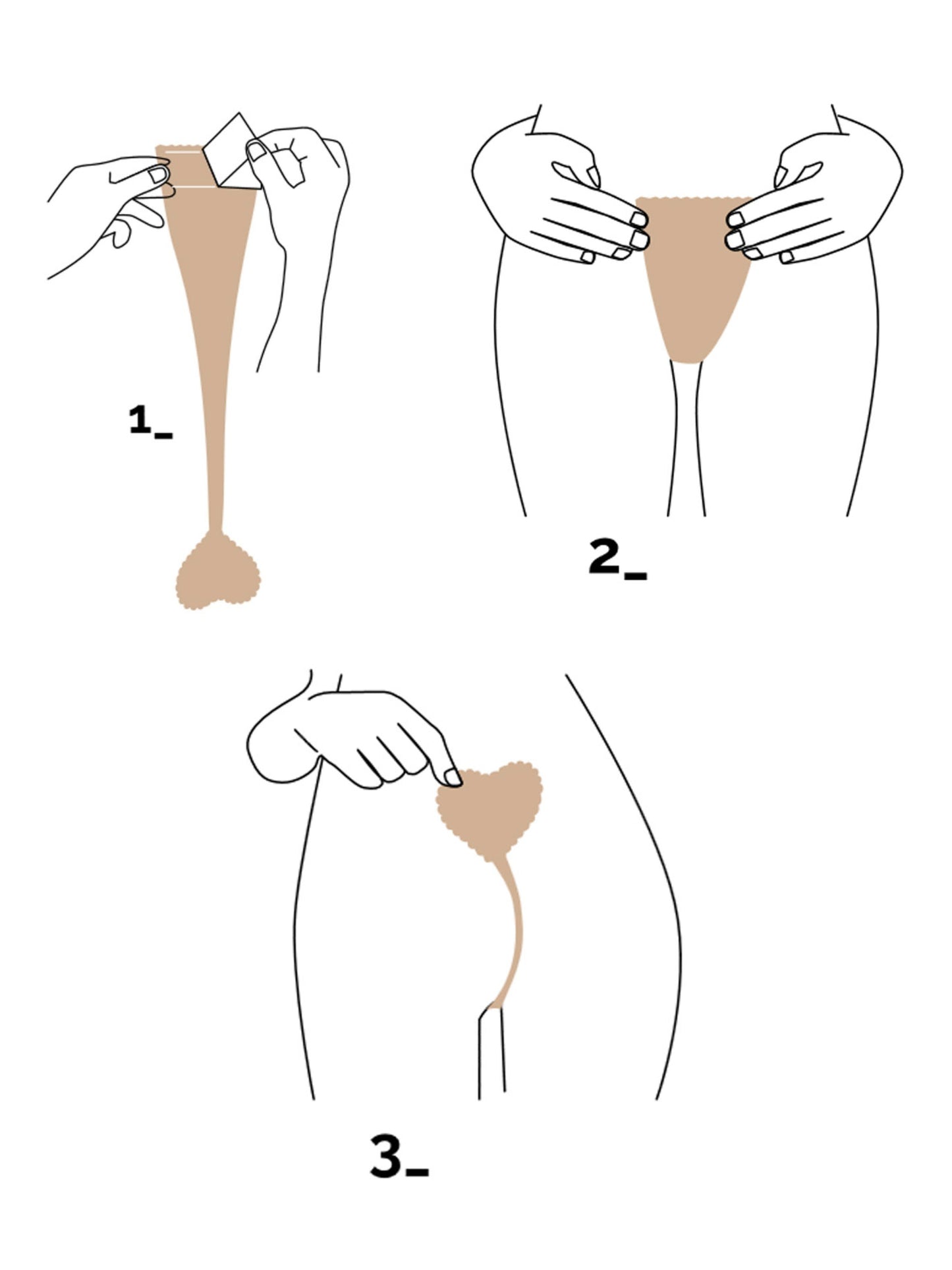 1_

2_

3_